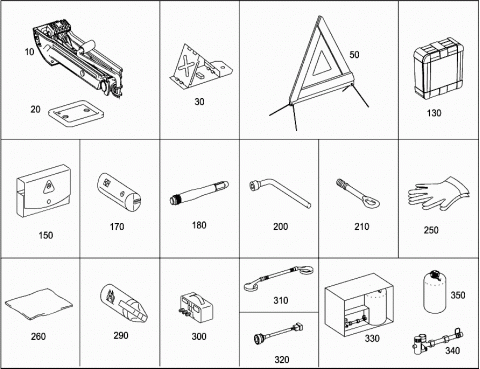 10
20
30
50
130
150
170
180
200
210
250
260
290
300
310
320
330
350
340