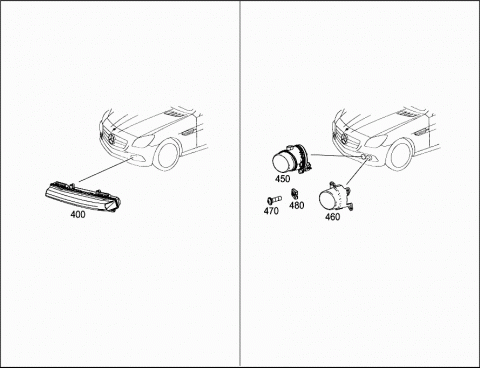 400

450

470

480

460