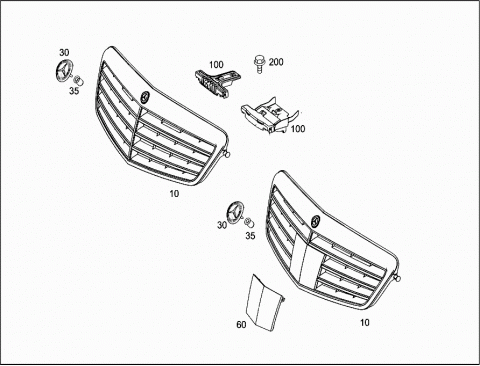 30
35
100
200
100
10
30
35
60
10