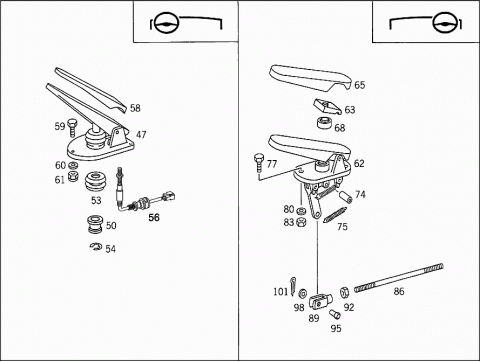 58
59
47
60
61
53
56
50
54

65
63
68
77
62
74
80
83
75
101
98
89
92
95
86