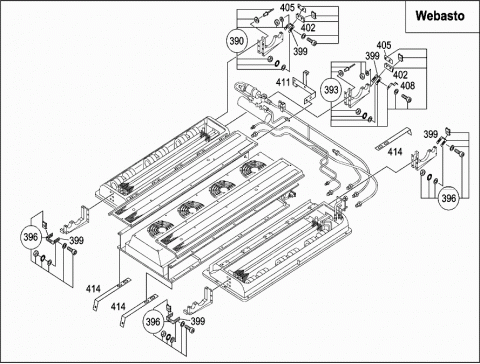 Webasto

405
402
390
399
405
399
402
411
393
408
399
414
396
396
399
414
414
396
399