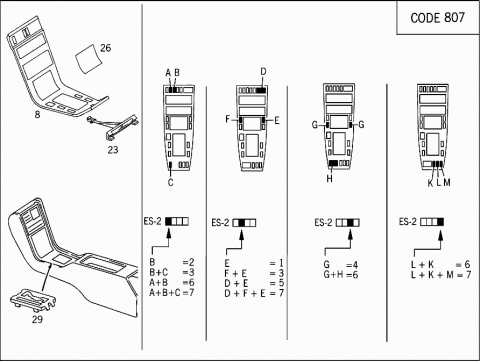 CODE 807

26

8

23

29

A B

C

ES-2

B =2
B+C =3
A+B =6
A+B+C =7

D

F

E

ES-2

E = 1
F + E = 3
D + E = 5
D + F + E = 7

G

G

H

ES-2

G =4
G+H =6

K L M

ES-2

L + K = 6
L + K + M = 7