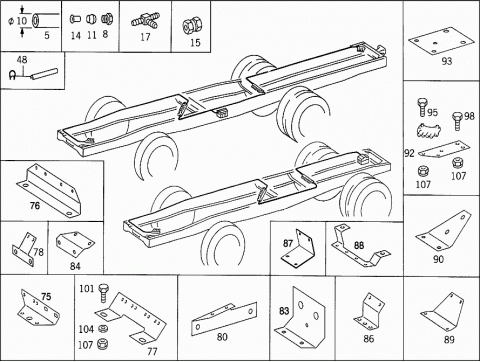 $\phi$ 10
5
14 11 8
17
15
48
93
95
98
92
107
107
76
78
84
87
88
90
75
101
104
107
77
80
83
86
89