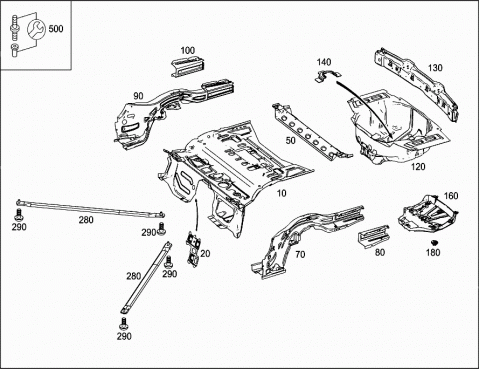 500
100
140
130
90
50
120
10
160
280
290
290
20
70
80
180
280
290
290