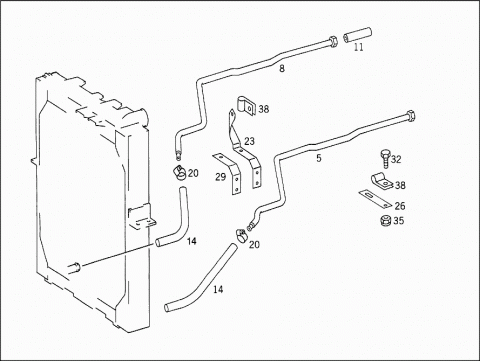 11
8
38
23
5
32
20
29
38
26
35
14
20
14