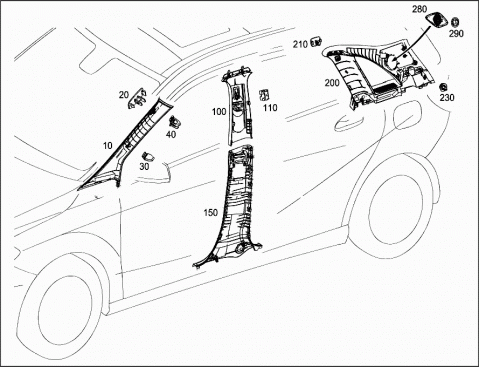 280
290
210
200
230
20
100
110
40
10
30
150