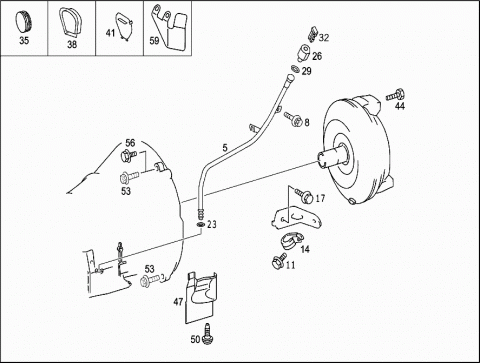 35
38
41
59
32
26
29
44
8
5
56
53
17
23
14
11
53
47
50