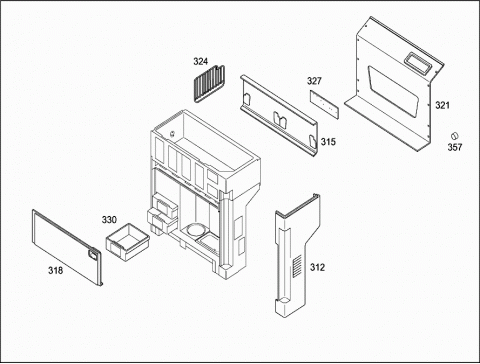 324
327
321
315
357
330
318
312