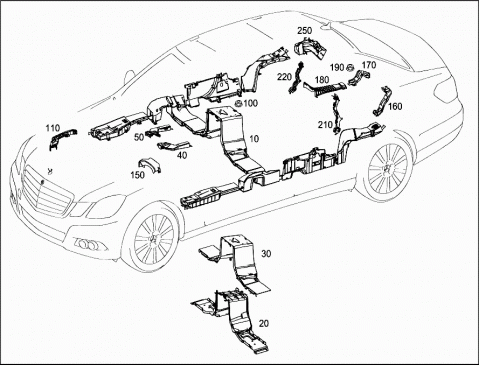 250
190 170
220
180
100
160
110
210
50
10
40
150
30
20