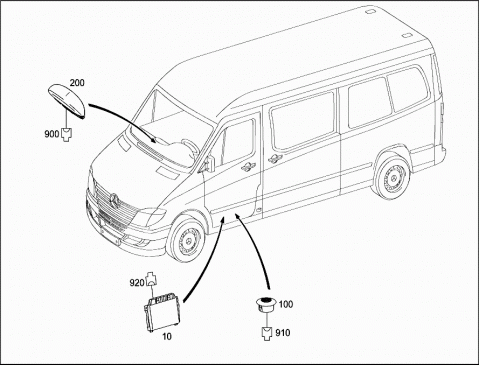 200
900
920
10
100
910