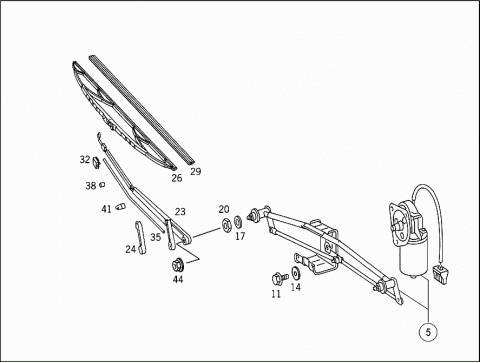 32
38
41
24
35
23
26
29
20
17
44
11
14
5