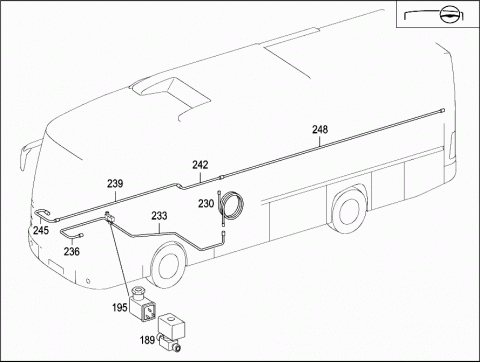 248
242
239
230
233
245
236
195
189