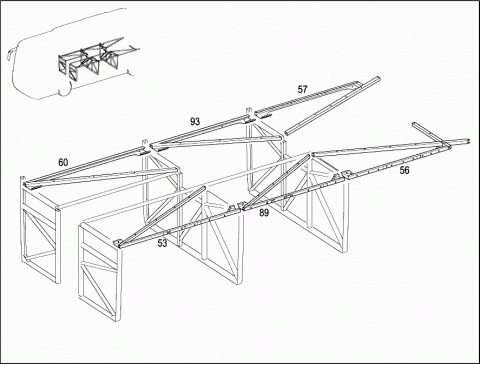 57
93
60
56
89
53