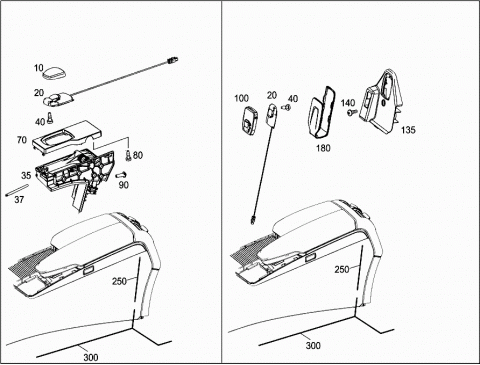 10
20
40
70
80
35
90
37
250
300

100
20
40
140
135
180
250
300