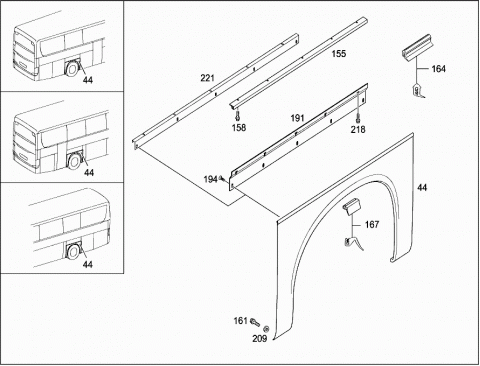 44

44

44

221

155

164

158

191

218

194

44

167

161

209