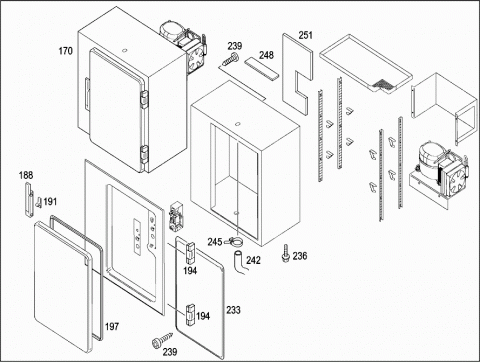 170
239
248
251
188
191
245
242
236
194
194
233
197
239