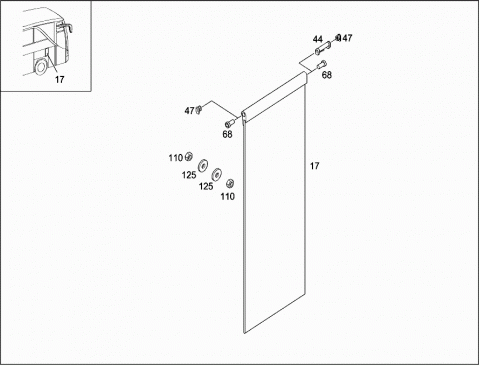 17

44
47
68
47
68
110
125
125
110
17