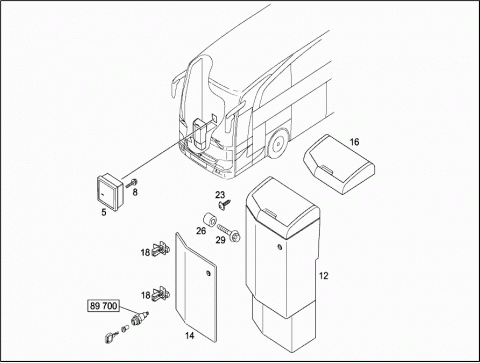 16
8
5
23
26
29
18
12
18
89 700
14