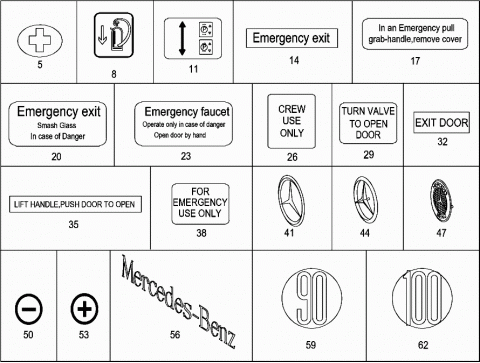 5

8

11

Emergency exit
14

In an Emergency pull grab-handle,remove cover
17

Emergency exit
Smash Glass
In case of Danger
20

Emergency faucet
Operate only in case of danger
Open door by hand
23

CREW USE ONLY
26

TURN VALVE TO OPEN DOOR
29

EXIT DOOR
32

LIFT HANDLE,PUSH DOOR TO OPEN
35

FOR EMERGENCY USE ONLY
38

41

44

47

50

53

Mercedes-Benz
56

90
59

100
62