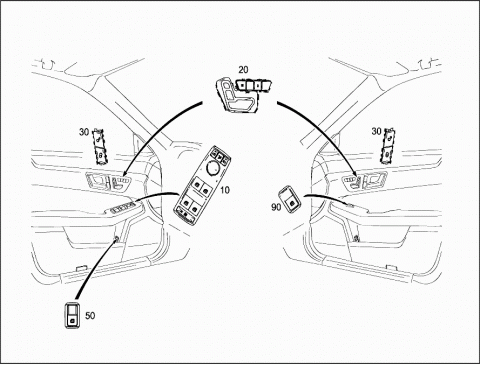 20
30
30
10
90
50