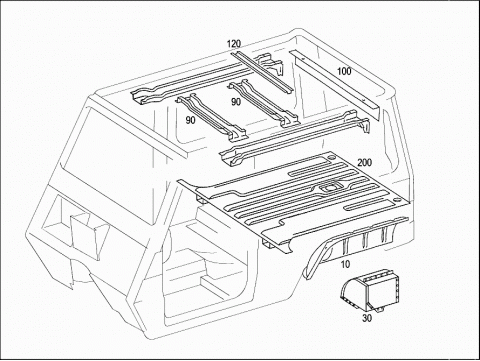 120
100
90
90
200
10
30