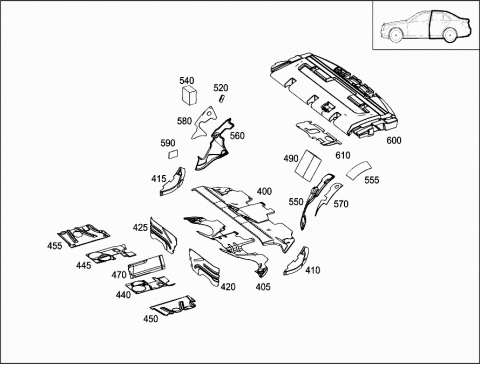 540
520
580
560
590
600
610
490
555
415
400
550
570
425
455
445
470
440
450
420
405
410