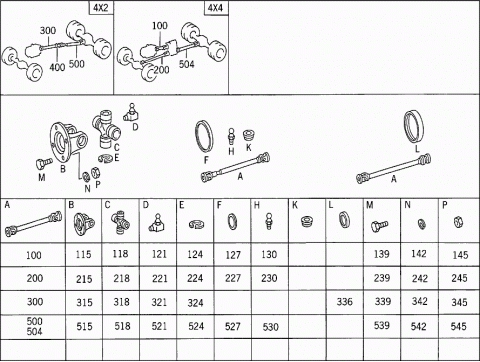 4X2
300
400
500

4X4
100
200
504

D
C
E
B
M
N
P
F
H
K
A
L
A

| A | B | C | D | E | F | H | K | L | M | N | P |
|---|---|---|---|---|---|---|---|---|---|---|---|
| 100 | 115 | 118 | 121 | 124 | 127 | 130 | | | 139 | 142 | 145 |
| 200 | 215 | 218 | 221 | 224 | 227 | 230 | | | 239 | 242 | 245 |
| 300 | 315 | 318 | 321 | 324 | | | | 336 | 339 | 342 | 345 |
| 500 504 | 515 | 518 | 521 | 524 | 527 | 530 | | | 539 | 542 | 545 |
| | | | | | | | | | | | |