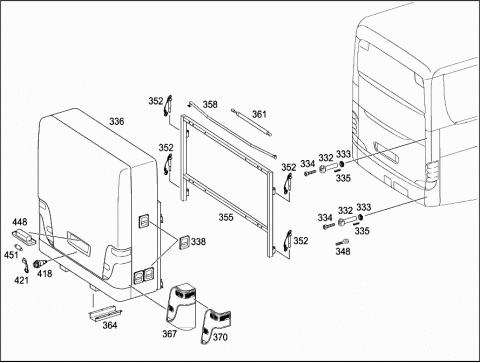 352
358
361
336
352
352
334
332
333
335
355
334
332
333
335
448
338
352
348
451
418
421
364
367
370