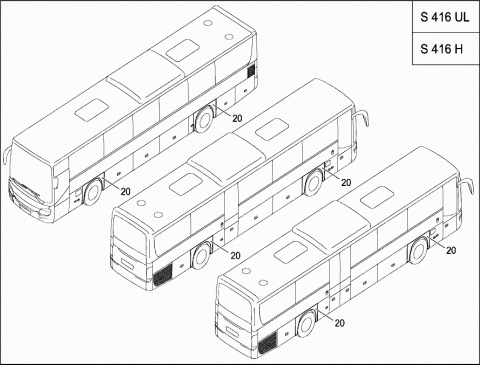 S 416 UL

S 416 H

20

20

20

20

20

20