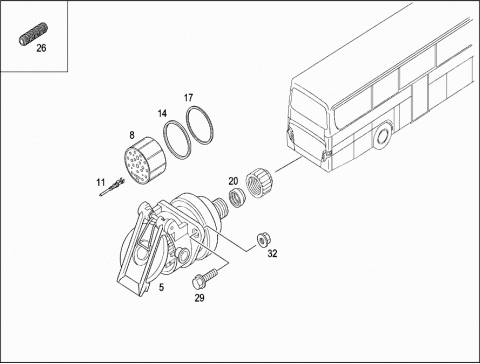 26

17

14

8

11

20

32

5

29