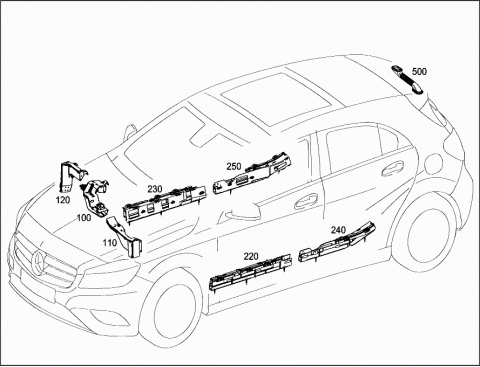 500
250
230
120
100
110
240
220