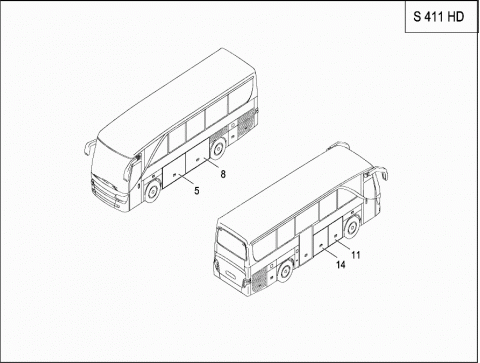 S 411 HD

8
5
11
14