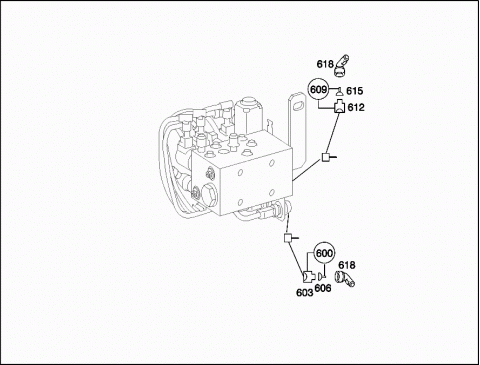 618
609
615
612
600
618
603
606