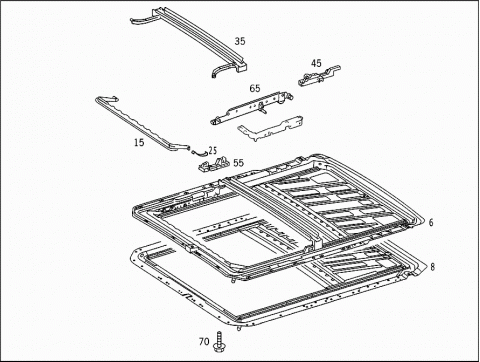 35
45
65
15
25
55
6
8
70