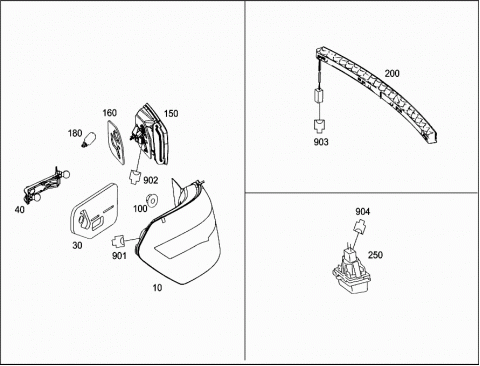 160
150
180
902
40
100
30
901
10
200
903
904
250