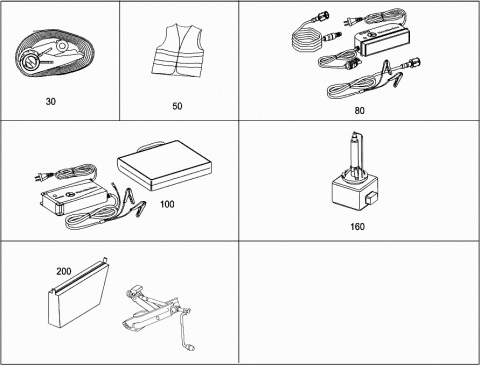 30

50

80

100

160

200