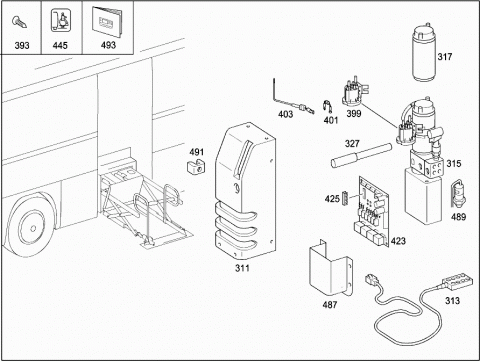 393 445 493

317
403 401 399
491
327
315
425
489
423
311
487
313