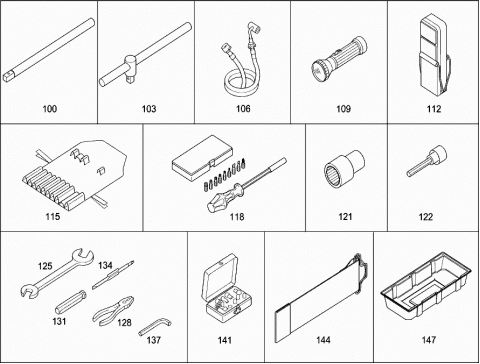 100 103 106 109 112

115 118 121 122

125 134 131 128 137 141 144 147