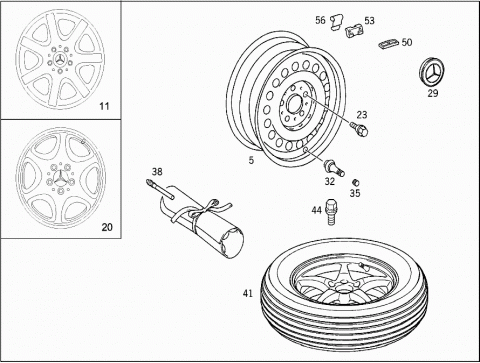 11

20

56
53
50
29
23
5
32
35
38
44
41