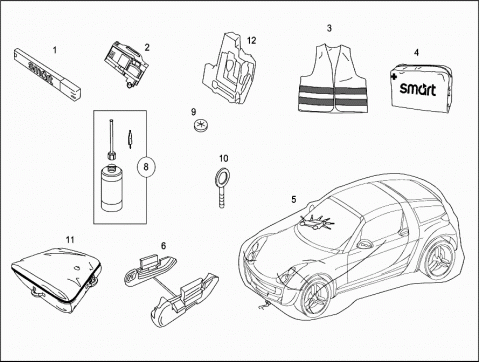 1
smart
2
12
3
4
smart
9
8
10
5
11
6