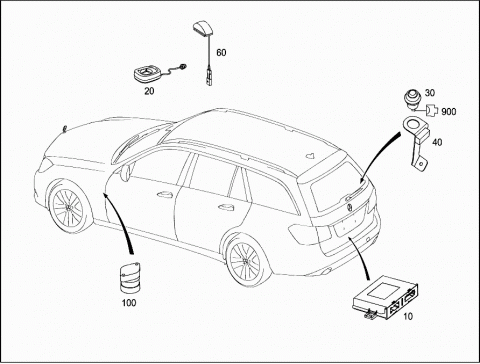 60
20
30
900
40
100
10