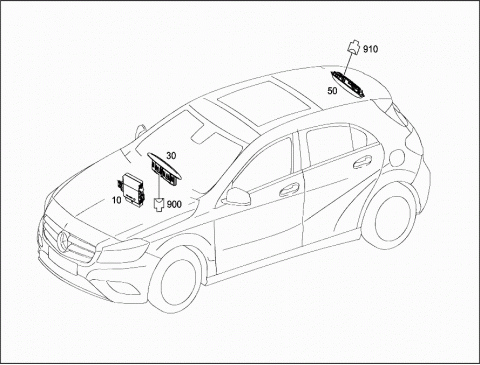 910
50
30
10
900