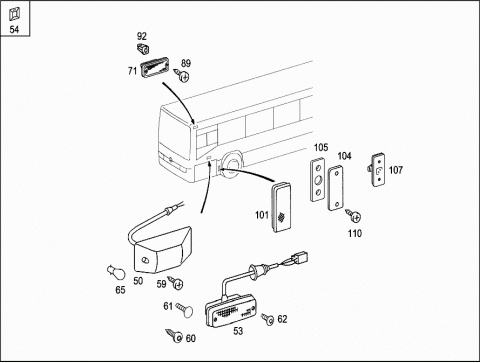 54

92
71
89
105
104
107
101
110
65
50
59
61
62
53
60