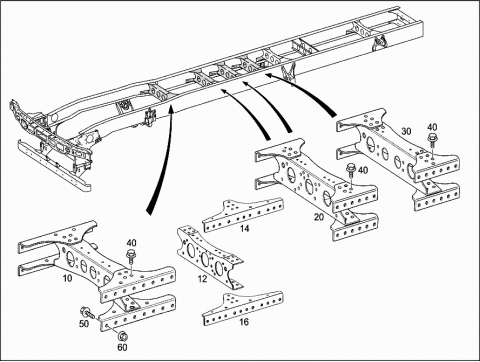 30
40
40
20
14
40
10
12
50
16
60