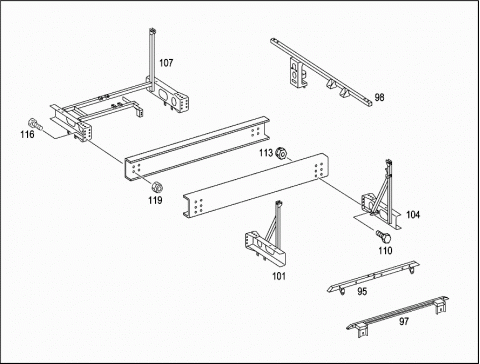 107
98
116
113
119
104
110
101
95
97