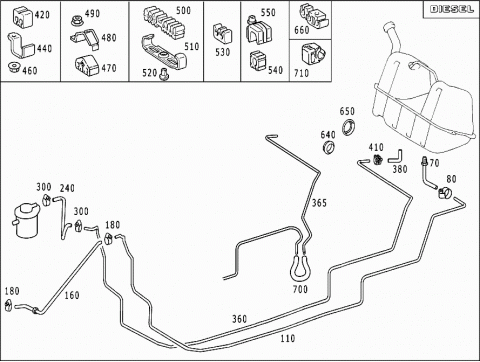 420
440
460
490
480
470
500
510
520
530
550
540
660
710
DIESEL
650
640
410
380
70
80
365
300
240
300
180
700
180
160
360
110