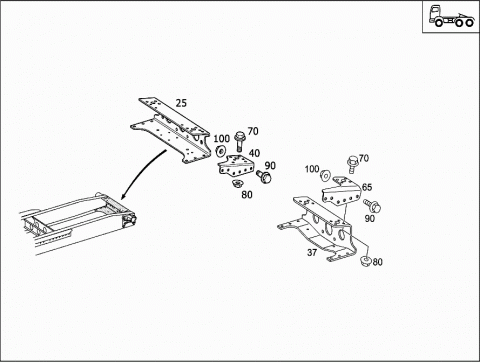 25
70
100
40
90
80
70
100
65
90
37
80