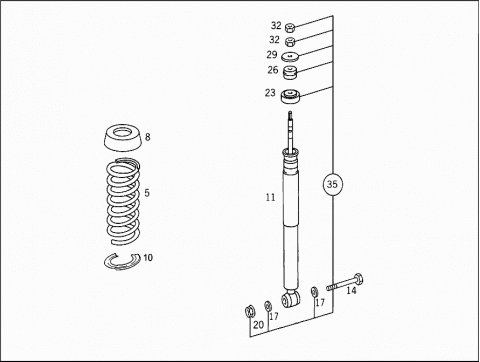 32
32
29
26
23
8
5
10
11
35
14
17
17
20