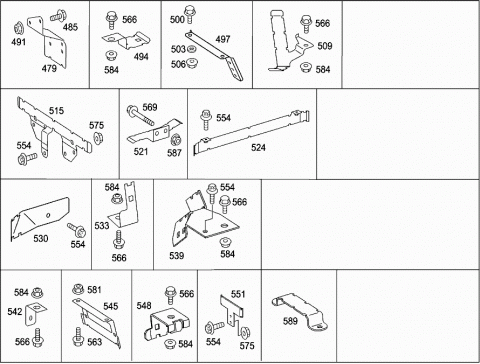 491 485 479
566 494 584
500 497 503 506
566 509 584
515 575 554
569 521 587
554 524
530 554
584 533 566
554 566 539 584
584 542 566
581 545 563
548 566 584
551 554 575
589