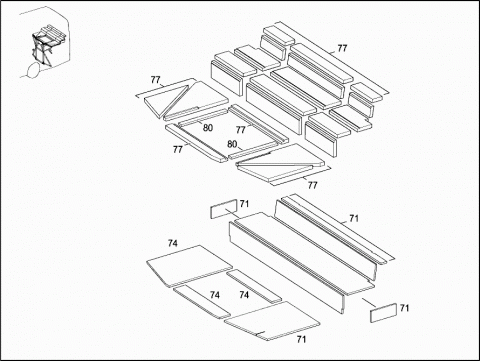 77
77
80
77
77
80
77
71
71
74
74
74
71
71